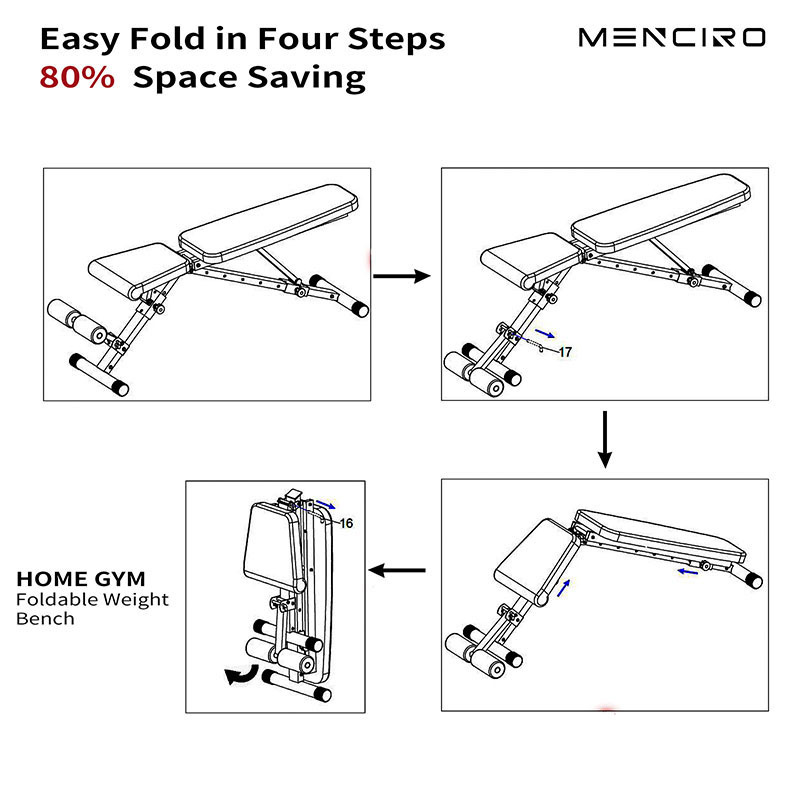 Easy Fold in Four Steps
80% Space Saving

MENCIRO

17

16

HOME GYM
Foldable Weight Bench