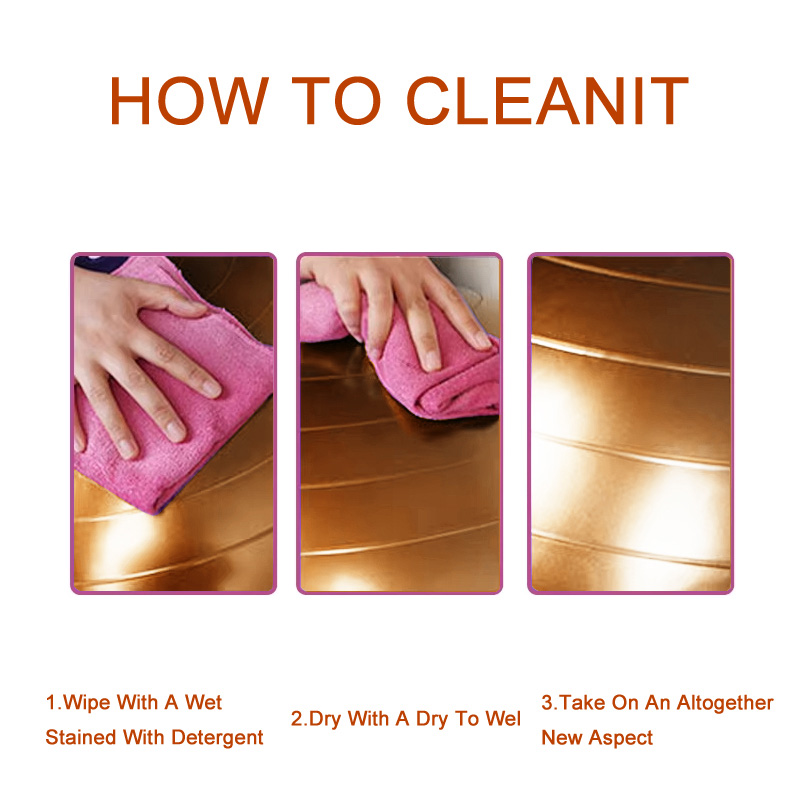 HOW TO CLEANIT

1.Wipe With A Wet Stained With Detergent

2.Dry With A Dry To Wel

3.Take On An Altogether New Aspect